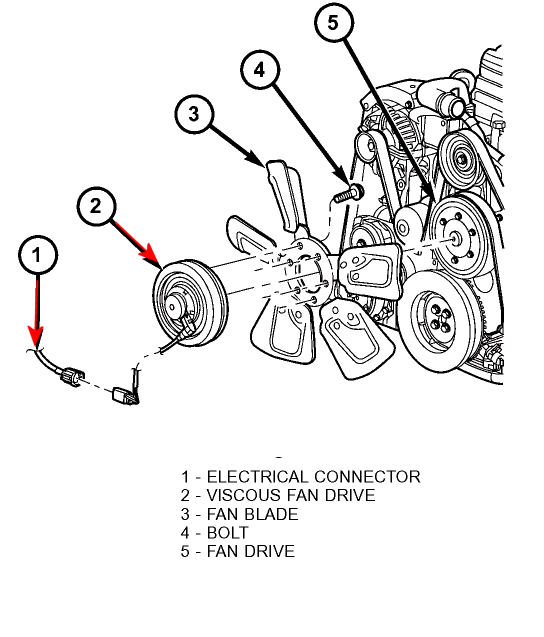 5
4
3
2
1

1 - ELECTRICAL CONNECTOR
2 - VISCOUS FAN DRIVE
3 - FAN BLADE
4 - BOLT
5 - FAN DRIVE